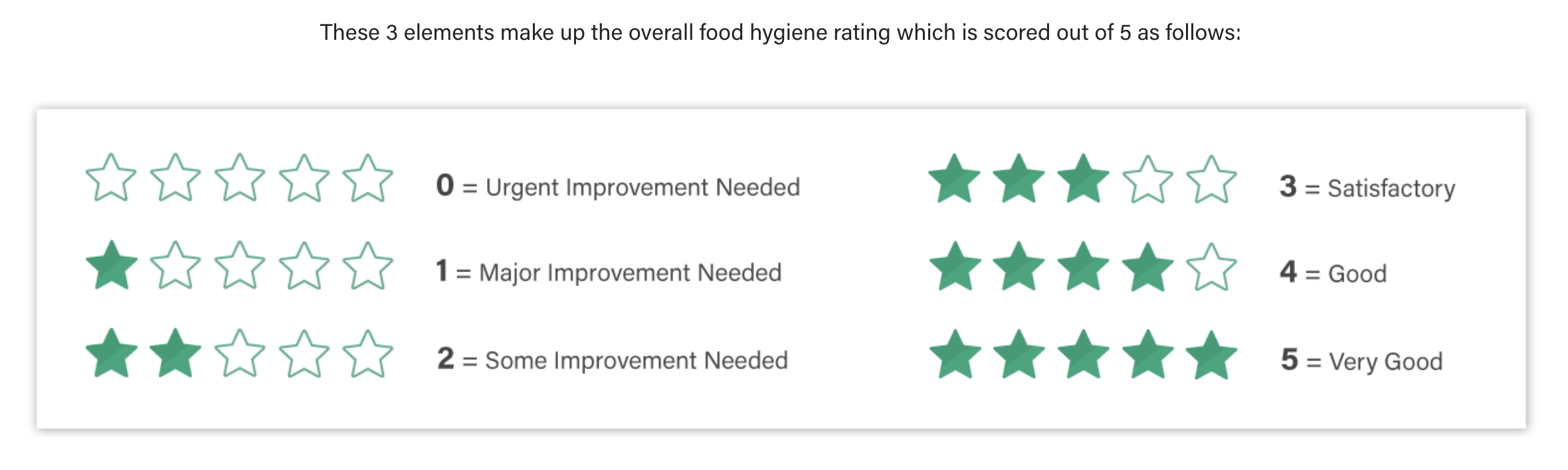 These 3 elements make up the overall food hygiene rating which is scored out of 5 as follows:

0 = Urgent Improvement Needed

1 = Major Improvement Needed

2 = Some Improvement Needed

3 = Satisfactory

4 = Good

5 = Very Good