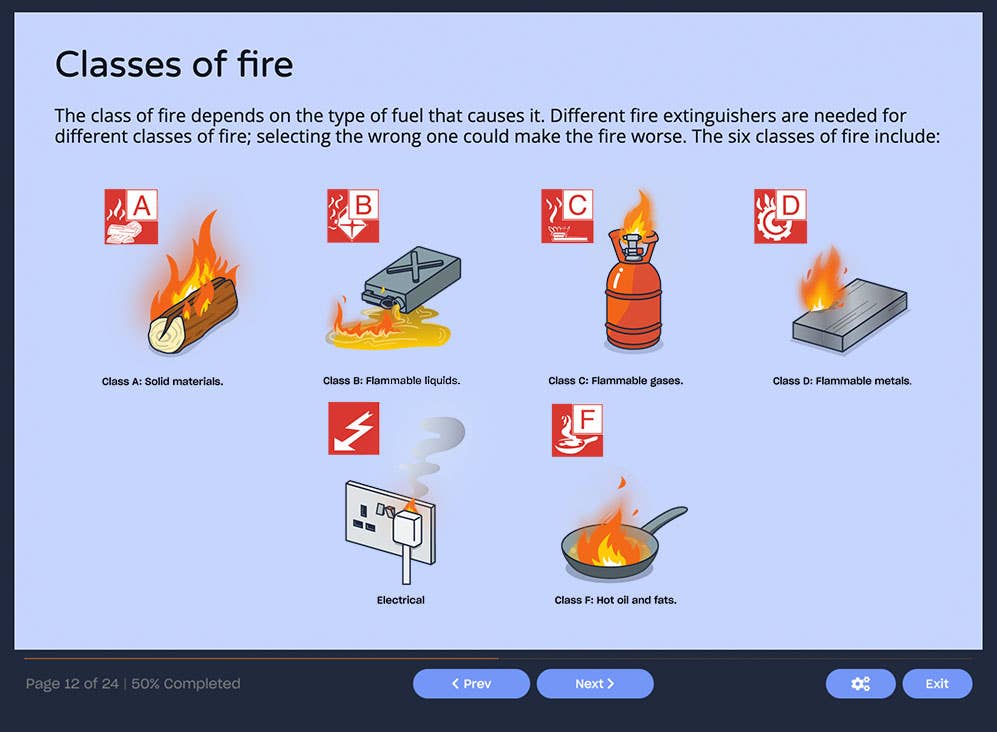 Classes of fire

The class of fire depends on the type of fuel that causes it. Different fire extinguishers are needed for different classes of fire; selecting the wrong one could make the fire worse. The six classes of fire include:

A

Class A: Solid materials.

B

Class B: Flammable liquids.

C

Class C: Flammable gases.

D

Class D: Flammable metals.

Electrical

F

Class F: Hot oil and fats.

Page 12 of 24 | 50% Completed

< Prev

Next >

Exit