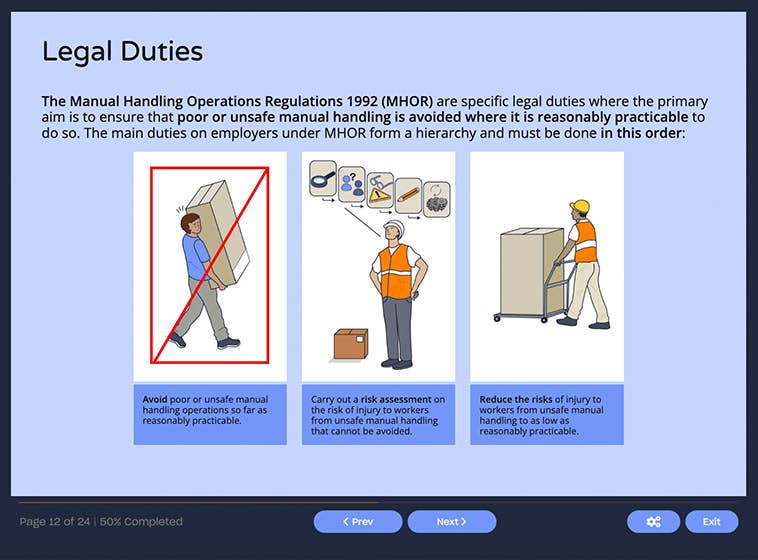 Legal Duties

The Manual Handling Operations Regulations 1992 (MHOR) are specific legal duties where the primary aim is to ensure that poor or unsafe manual handling is avoided where it is reasonably practicable to do so. The main duties on employers under MHOR form a hierarchy and must be done in this order:

Avoid poor or unsafe manual handling operations so far as reasonably practicable.

Carry out a risk assessment on the risk of injury to workers from unsafe manual handling that cannot be avoided.

Reduce the risks of injury to workers from unsafe manual handling to as low as reasonably practicable.

Page 12 of 24 | 50% Completed

< Prev

Next >

Exit