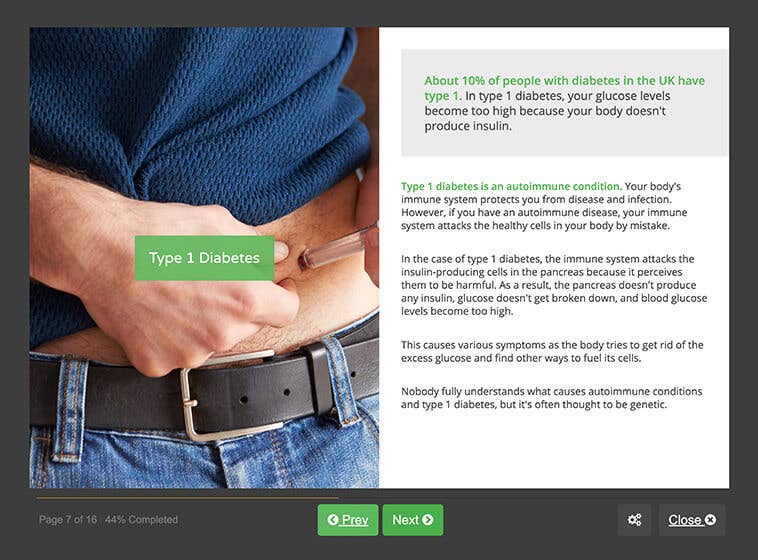 Type 1 Diabetes

About 10% of people with diabetes in the UK have type 1. In type 1 diabetes, your glucose levels become too high because your body doesn't produce insulin.

Type 1 diabetes is an autoimmune condition. Your body's immune system protects you from disease and infection. However, if you have an autoimmune disease, your immune system attacks the healthy cells in your body by mistake.

In the case of type 1 diabetes, the immune system attacks the insulin-producing cells in the pancreas because it perceives them to be harmful. As a result, the pancreas doesn't produce any insulin, glucose doesn't get broken down, and blood glucose levels become too high.

This causes various symptoms as the body tries to get rid of the excess glucose and find other ways to fuel its cells.

Nobody fully understands what causes autoimmune conditions and type 1 diabetes, but it's often thought to be genetic.

Page 7 of 16 44% Completed

Prev

Next

Close