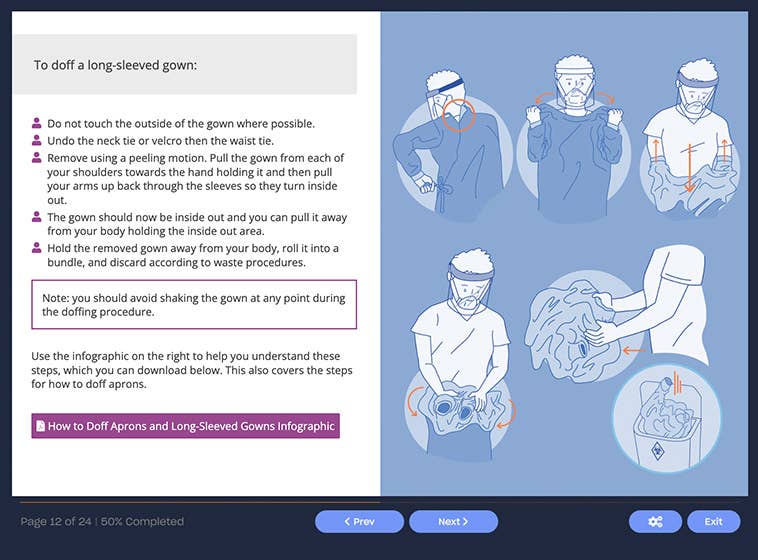 To doff a long-sleeved gown:

Do not touch the outside of the gown where possible.

Undo the neck tie or velcro then the waist tie.

Remove using a peeling motion. Pull the gown from each of your shoulders towards the hand holding it and then pull your arms up back through the sleeves so they turn inside out.

The gown should now be inside out and you can pull it away from your body holding the inside out area.

Hold the removed gown away from your body, roll it into a bundle, and discard according to waste procedures.

Note: you should avoid shaking the gown at any point during the doffing procedure.

Use the infographic on the right to help you understand these steps, which you can download below. This also covers the steps for how to doff aprons.

How to Doff Aprons and Long-Sleeved Gowns Infographic

Page 12 of 24 | 50% Completed

< Prev

Next >

Exit