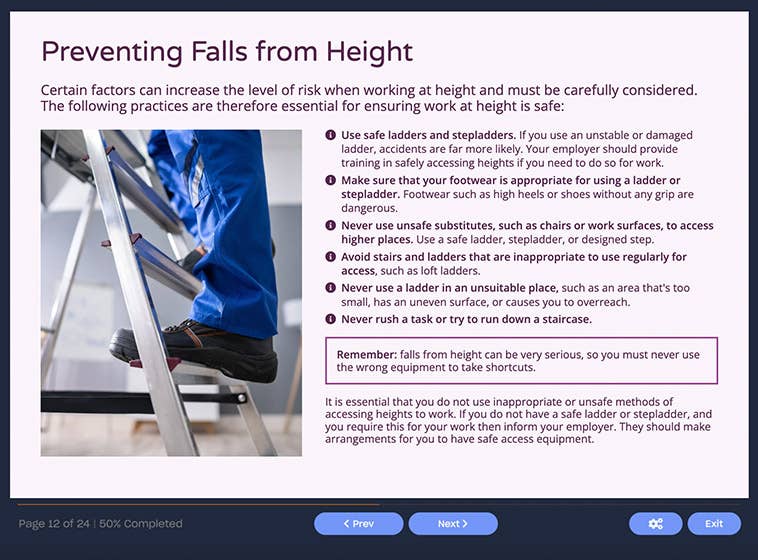 Preventing Falls from Height

Certain factors can increase the level of risk when working at height and must be carefully considered. The following practices are therefore essential for ensuring work at height is safe:

Use safe ladders and stepladders. If you use an unstable or damaged ladder, accidents are far more likely. Your employer should provide training in safely accessing heights if you need to do so for work.

Make sure that your footwear is appropriate for using a ladder or stepladder. Footwear such as high heels or shoes without any grip are dangerous.

Never use unsafe substitutes, such as chairs or work surfaces, to access higher places. Use a safe ladder, stepladder, or designed step.

Avoid stairs and ladders that are inappropriate to use regularly for access, such as loft ladders.

Never use a ladder in an unsuitable place, such as an area that's too small, has an uneven surface, or causes you to overreach.

Never rush a task or try to run down a staircase.

Remember: falls from height can be very serious, so you must never use the wrong equipment to take shortcuts.

It is essential that you do not use inappropriate or unsafe methods of accessing heights to work. If you do not have a safe ladder or stepladder, and you require this for your work then inform your employer. They should make arrangements for you to have safe access equipment.

Page 12 of 24 | 50% Completed

< Prev

Next >

Exit