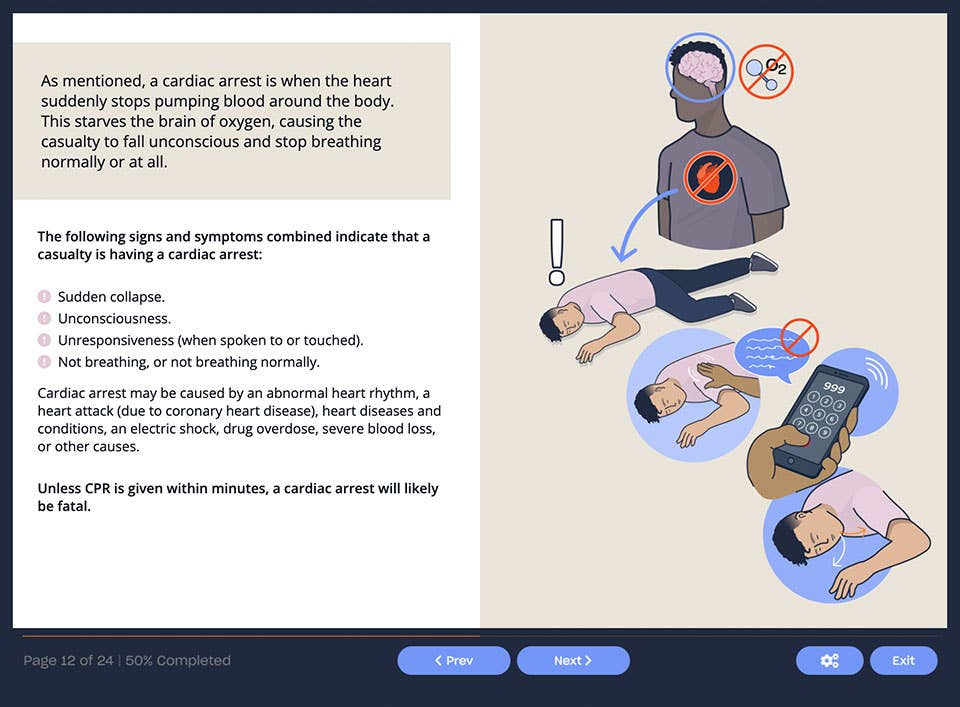 As mentioned, a cardiac arrest is when the heart suddenly stops pumping blood around the body. This starves the brain of oxygen, causing the casualty to fall unconscious and stop breathing normally or at all.

The following signs and symptoms combined indicate that a casualty is having a cardiac arrest:

Sudden collapse.
Unconsciousness.
Unresponsiveness (when spoken to or touched).
Not breathing, or not breathing normally.

Cardiac arrest may be caused by an abnormal heart rhythm, a heart attack (due to coronary heart disease), heart diseases and conditions, an electric shock, drug overdose, severe blood loss, or other causes.

Unless CPR is given within minutes, a cardiac arrest will likely be fatal.

$O_2$

999

Page 12 of 24 | 50% Completed

< Prev

Next >

Exit