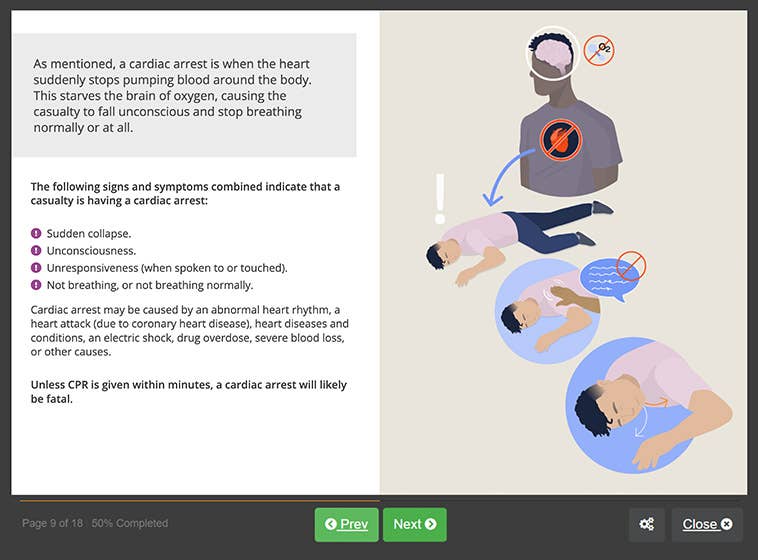 As mentioned, a cardiac arrest is when the heart suddenly stops pumping blood around the body. This starves the brain of oxygen, causing the casualty to fall unconscious and stop breathing normally or at all.

The following signs and symptoms combined indicate that a casualty is having a cardiac arrest:

Sudden collapse.
Unconsciousness.
Unresponsiveness (when spoken to or touched).
Not breathing, or not breathing normally.

Cardiac arrest may be caused by an abnormal heart rhythm, a heart attack (due to coronary heart disease), heart diseases and conditions, an electric shock, drug overdose, severe blood loss, or other causes.

Unless CPR is given within minutes, a cardiac arrest will likely be fatal.

$O_2$

Page 9 of 18 50% Completed

Prev

Next

Close