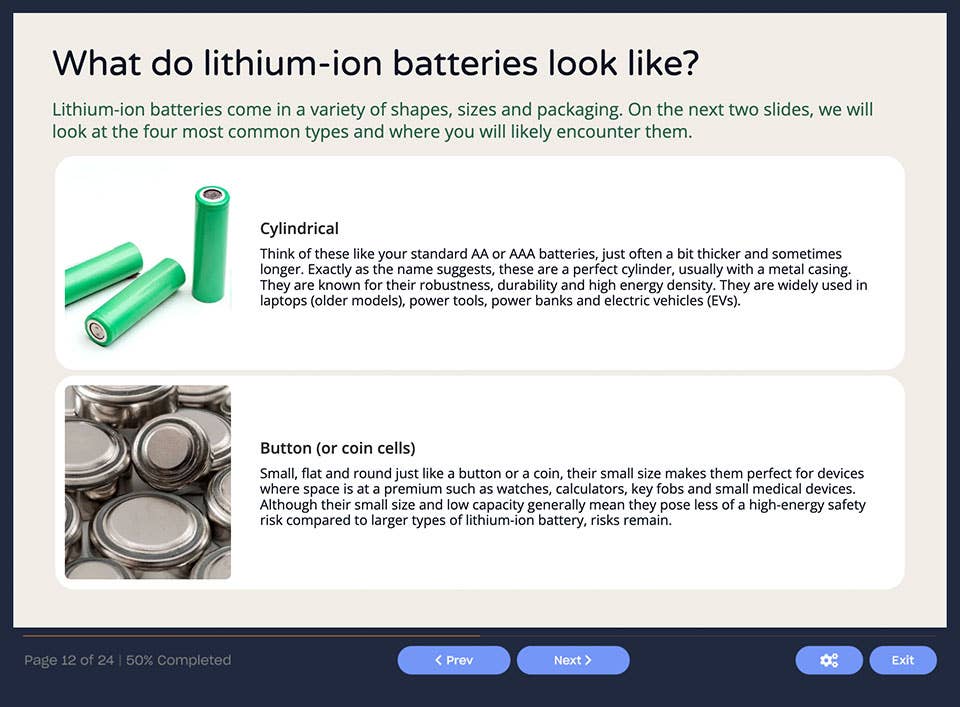 What do lithium-ion batteries look like?

Lithium-ion batteries come in a variety of shapes, sizes and packaging. On the next two slides, we will look at the four most common types and where you will likely encounter them.

Cylindrical

Think of these like your standard AA or AAA batteries, just often a bit thicker and sometimes longer. Exactly as the name suggests, these are a perfect cylinder, usually with a metal casing. They are known for their robustness, durability and high energy density. They are widely used in laptops (older models), power tools, power banks and electric vehicles (EVs).

Button (or coin cells)

Small, flat and round just like a button or a coin, their small size makes them perfect for devices where space is at a premium such as watches, calculators, key fobs and small medical devices. Although their small size and low capacity generally mean they pose less of a high-energy safety risk compared to larger types of lithium-ion battery, risks remain.

Page 12 of 24 | 50% Completed

‹ Prev

Next ›

Exit