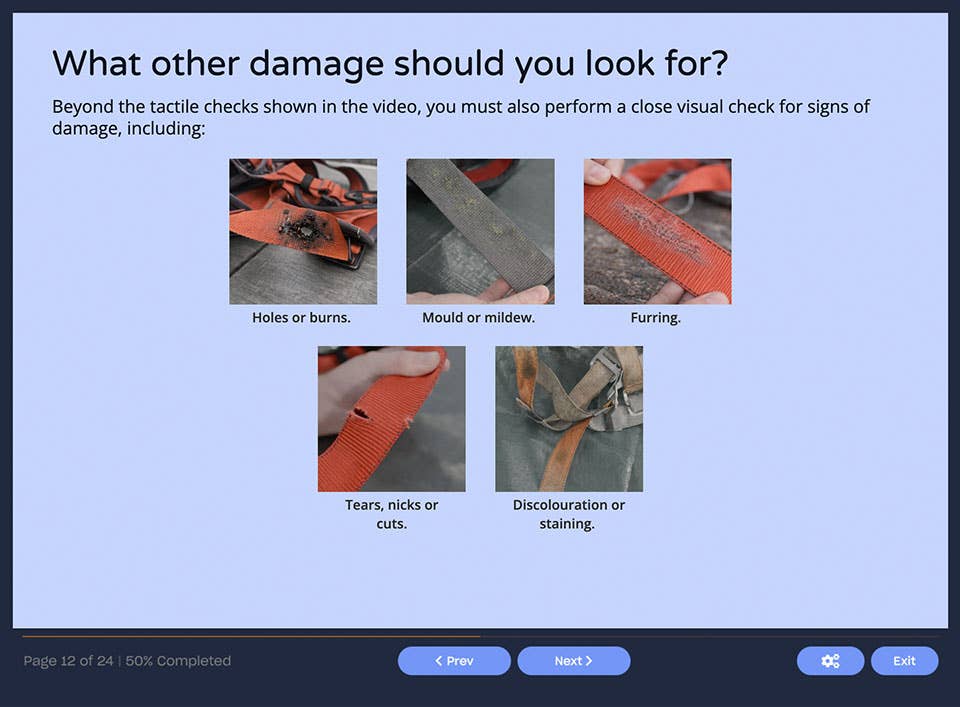 What other damage should you look for?

Beyond the tactile checks shown in the video, you must also perform a close visual check for signs of damage, including:

Holes or burns.

Mould or mildew.

Furring.

Tears, nicks or cuts.

Discolouration or staining.

Page 12 of 24 | 50% Completed

< Prev

Next >

Exit